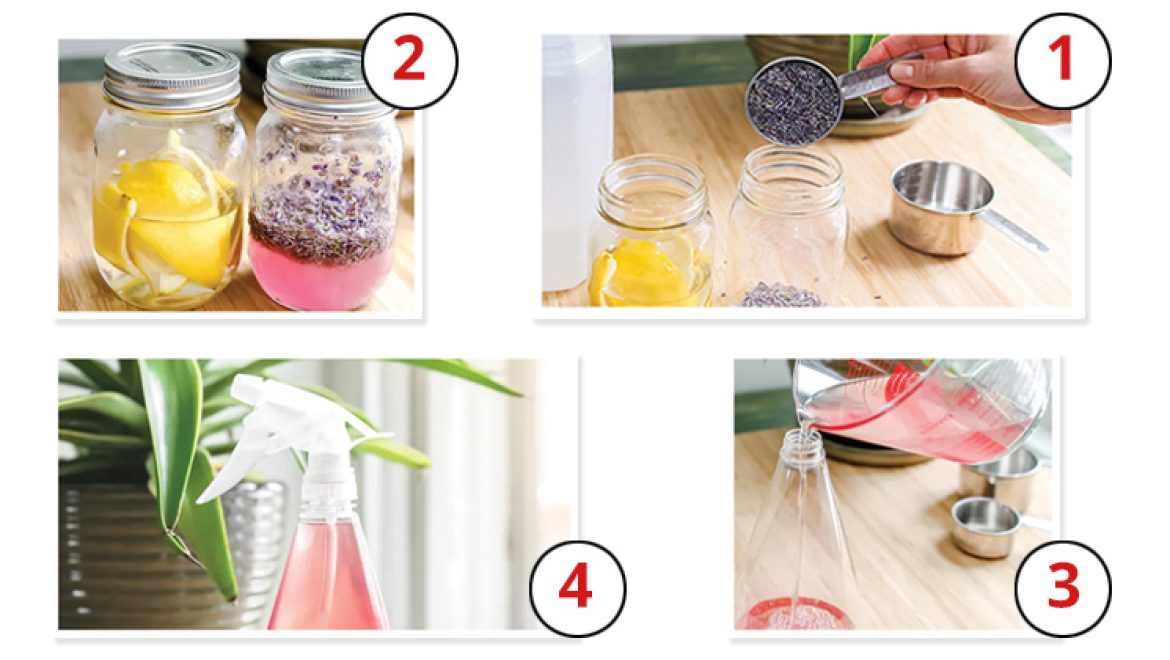 2

1

4

3